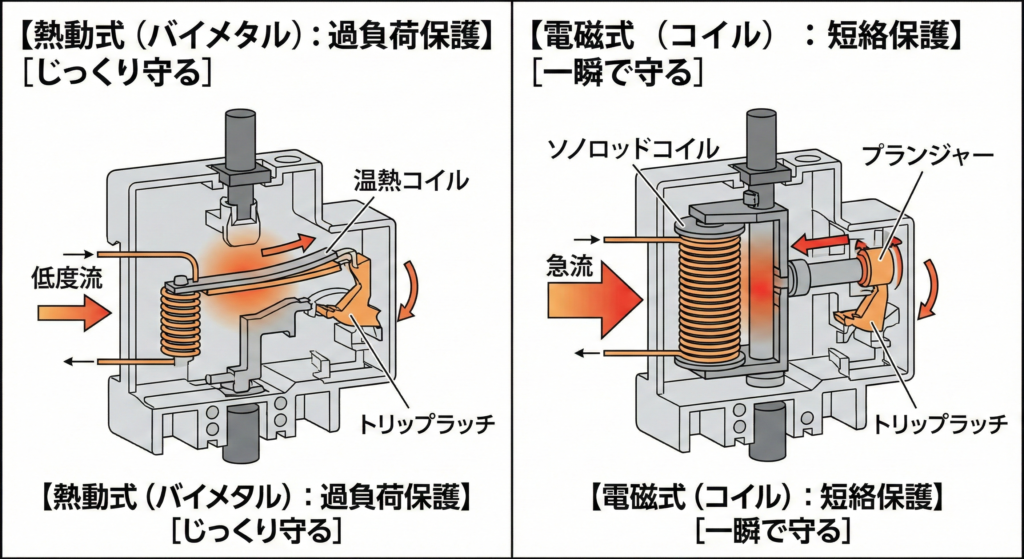 【熱動式（バイメタル）：過負荷保護】
［じっくり守る］

温熱コイル

低度流

トリップラッチ

【熱動式（バイメタル）：過負荷保護】
［じっくり守る］

【電磁式（コイル）：短絡保護】
［一瞬で守る］

ソノロッドコイル

プランジャー

急流

トリップラッチ

【電磁式（コイル）：短絡保護】
［一瞬で守る］