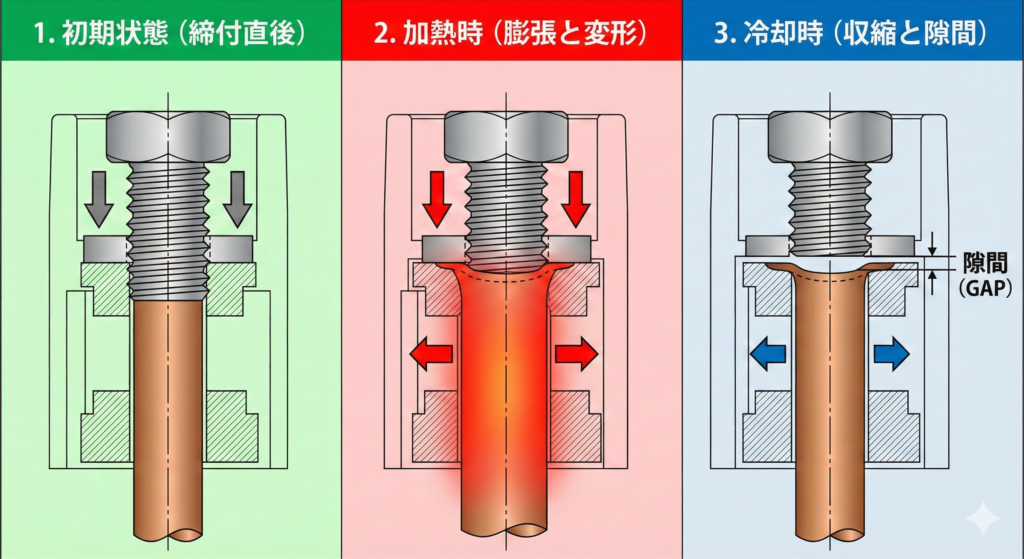 1. 初期状態（締付直後）

2. 加熱時（膨張と変形）

3. 冷却時（収縮と隙間）

隙間
(GAP)