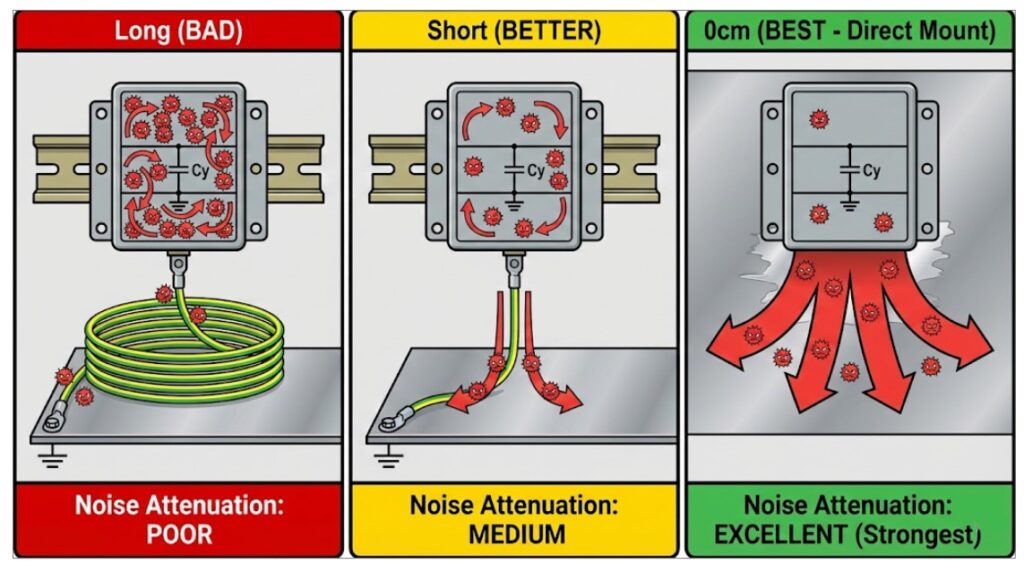 Long (BAD)

Cy

Noise Attenuation: POOR

Short (BETTER)

Cy

Noise Attenuation: MEDIUM

0cm (BEST - Direct Mount)

Cy

Noise Attenuation: EXCELLENT (Strongest)