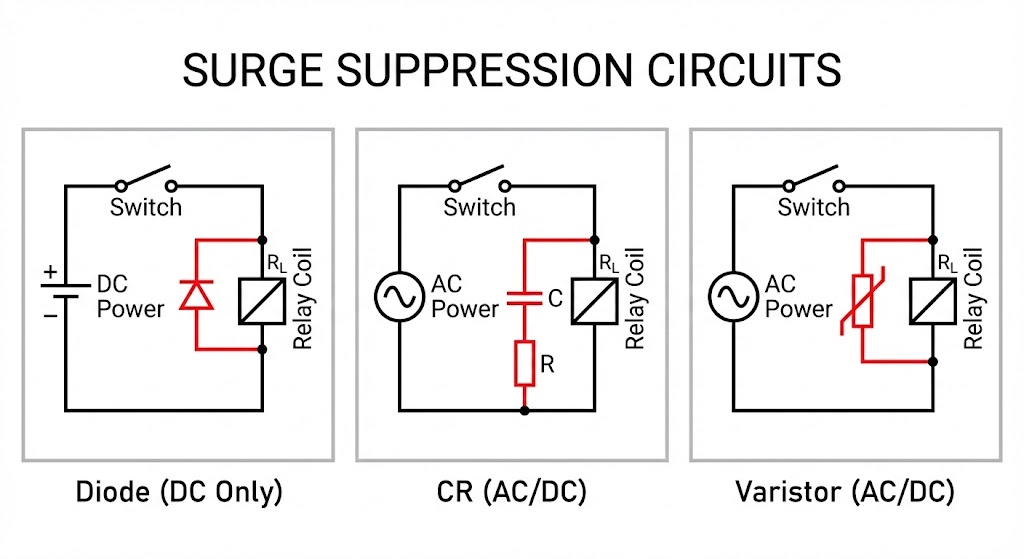 SURGE SUPPRESSION CIRCUITS

Switch
+
−
DC Power
$R_L$
Relay Coil

Diode (DC Only)

Switch
AC Power
C
R
$R_L$
Relay Coil

CR (AC/DC)

Switch
AC Power
$R_L$
Relay Coil

Varistor (AC/DC)